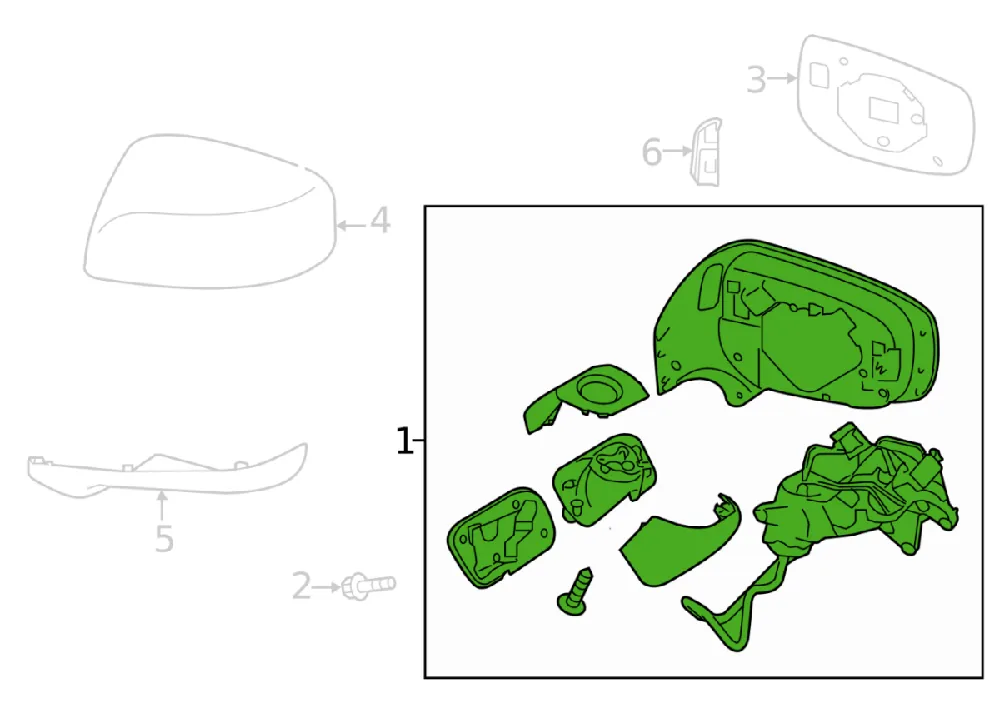 3
6
4
1
5
2